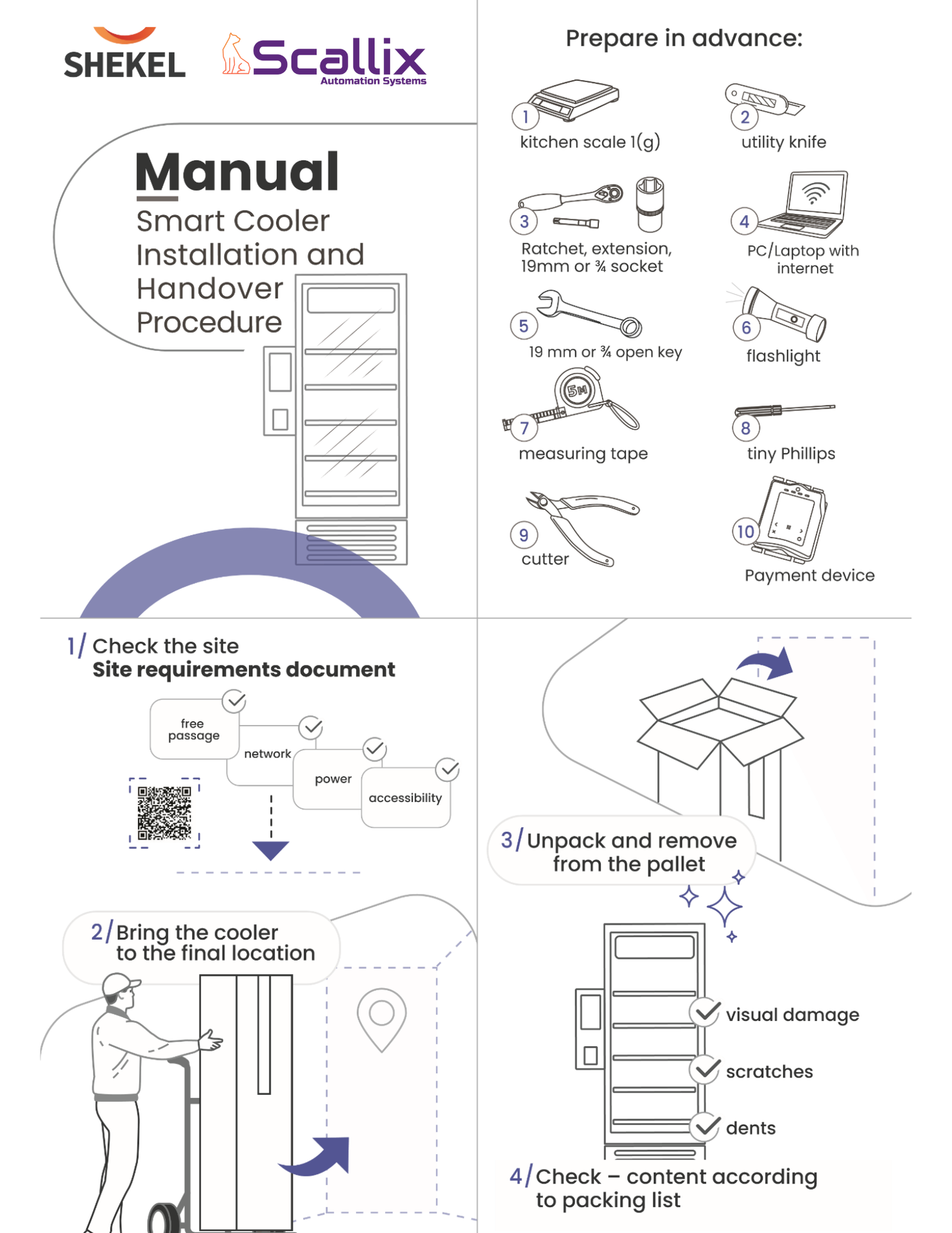 SHEKEL

Scallix
Automation Systems

Manual
Smart Cooler Installation and Handover Procedure

Prepare in advance:

1 kitchen scale 1(g)

2 utility knife

3 Ratchet, extension, 19mm or ¾ socket

4 PC/Laptop with internet

5 19 mm or ¾ open key

6 flashlight

5M

7 measuring tape

8 tiny Phillips

9 cutter

10 Payment device

1/ Check the site
Site requirements document

free passage

network

power

accessibility

2/ Bring the cooler to the final location

3/ Unpack and remove from the pallet

visual damage

scratches

dents

4/ Check – content according to packing list